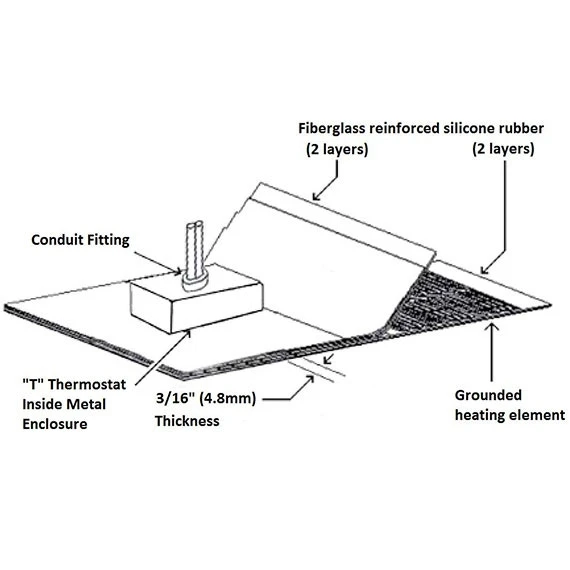 Fiberglass reinforced silicone rubber
(2 layers)
(2 layers)

Conduit Fitting

"T" Thermostat
Inside Metal
Enclosure

3/16" (4.8mm)
Thickness

Grounded
heating element